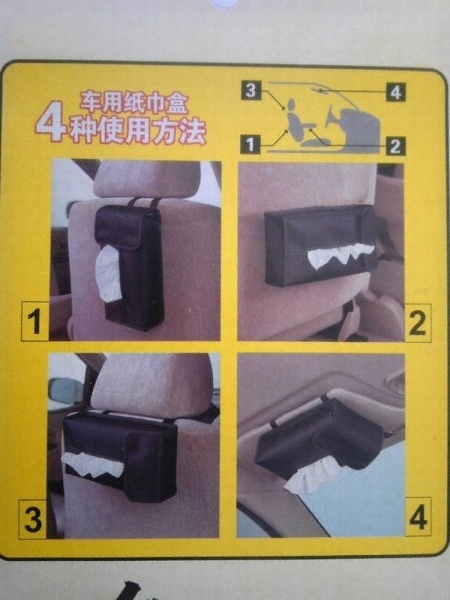 车用纸巾盒
4种使用方法

3
4
1
2

1
2
3
4