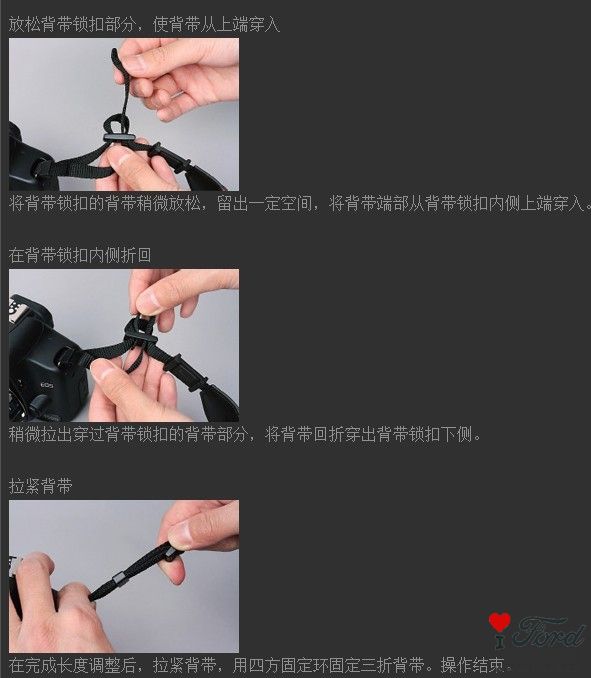 放松背带锁扣部分，使背带从上端穿入

将背带锁扣的背带稍微放松，留出一定空间，将背带端部从背带锁扣内侧上端穿入。

在背带锁扣内侧折回

EOS

稍微拉出穿过背带锁扣的背带部分，将背带回折穿出背带锁扣下侧。

拉紧背带

I Ford

在完成长度调整后，拉紧背带，用四方固定环固定三折背带。操作结束。